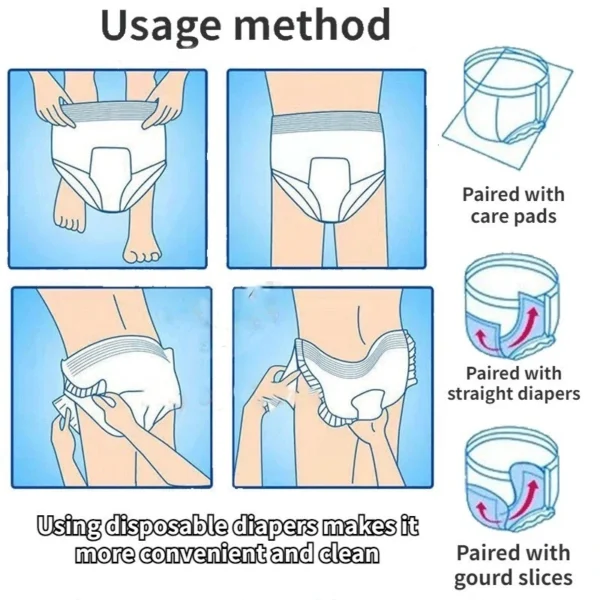 Usage method

Paired with care pads

Paired with straight diapers

Paired with gourd slices

Using disposable diapers makes it more convenient and clean