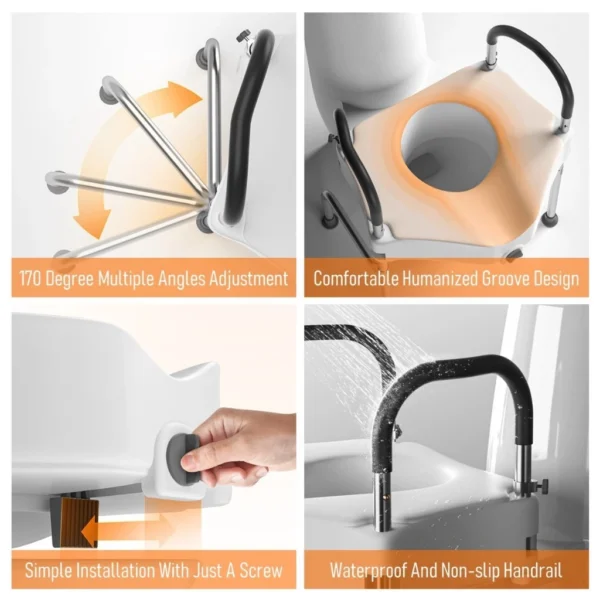 170 Degree Multiple Angles Adjustment

Comfortable Humanized Groove Design

Simple Installation With Just A Screw

Waterproof And Non-slip Handrail