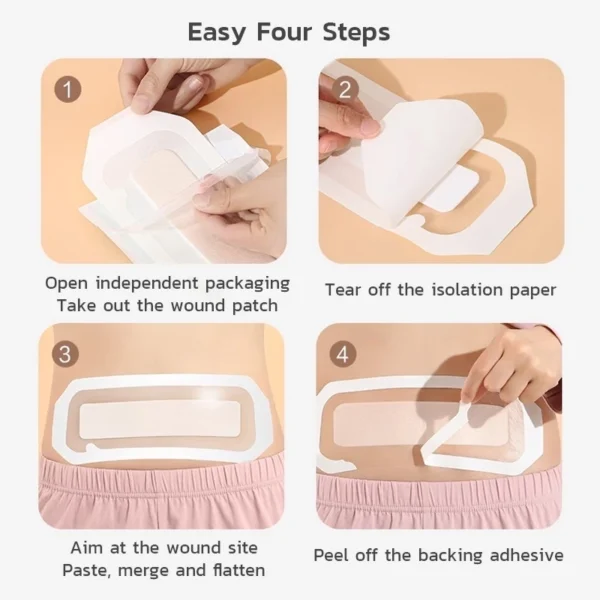 Easy Four Steps

1

Open independent packaging
Take out the wound patch

2

Tear off the isolation paper

3

Aim at the wound site
Paste, merge and flatten

4

Peel off the backing adhesive