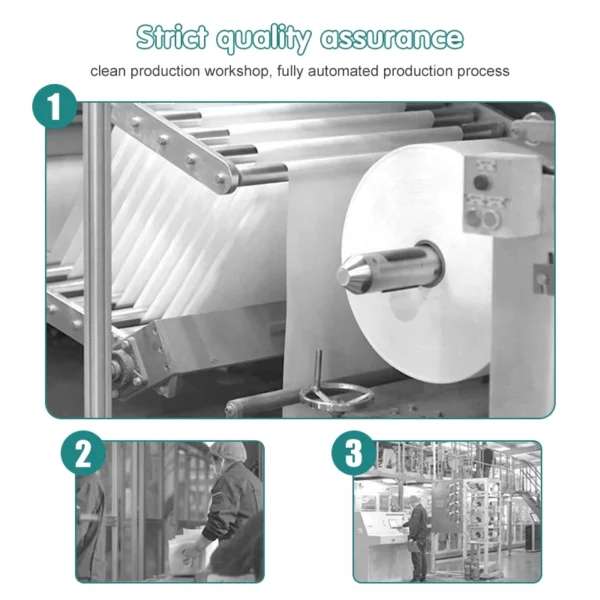 Strict quality assurance

clean production workshop, fully automated production process

1

2

3