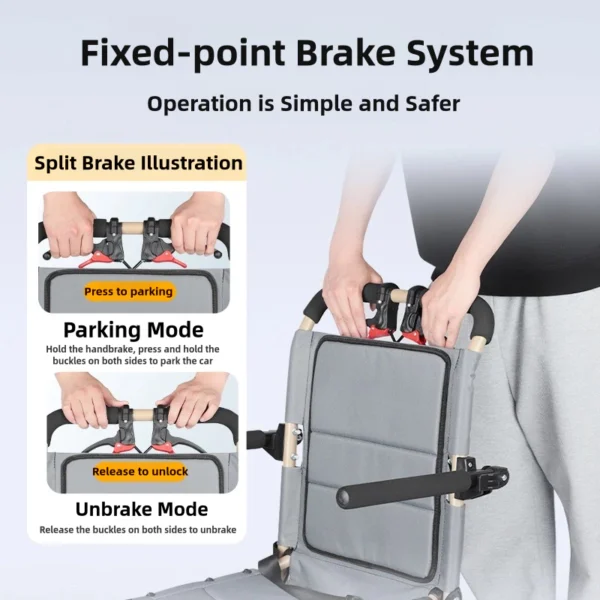 Fixed-point Brake System

Operation is Simple and Safer

Split Brake Illustration

Press to parking

Parking Mode

Hold the handbrake, press and hold the buckles on both sides to park the car

Release to unlock

Unbrake Mode

Release the buckles on both sides to unbrake